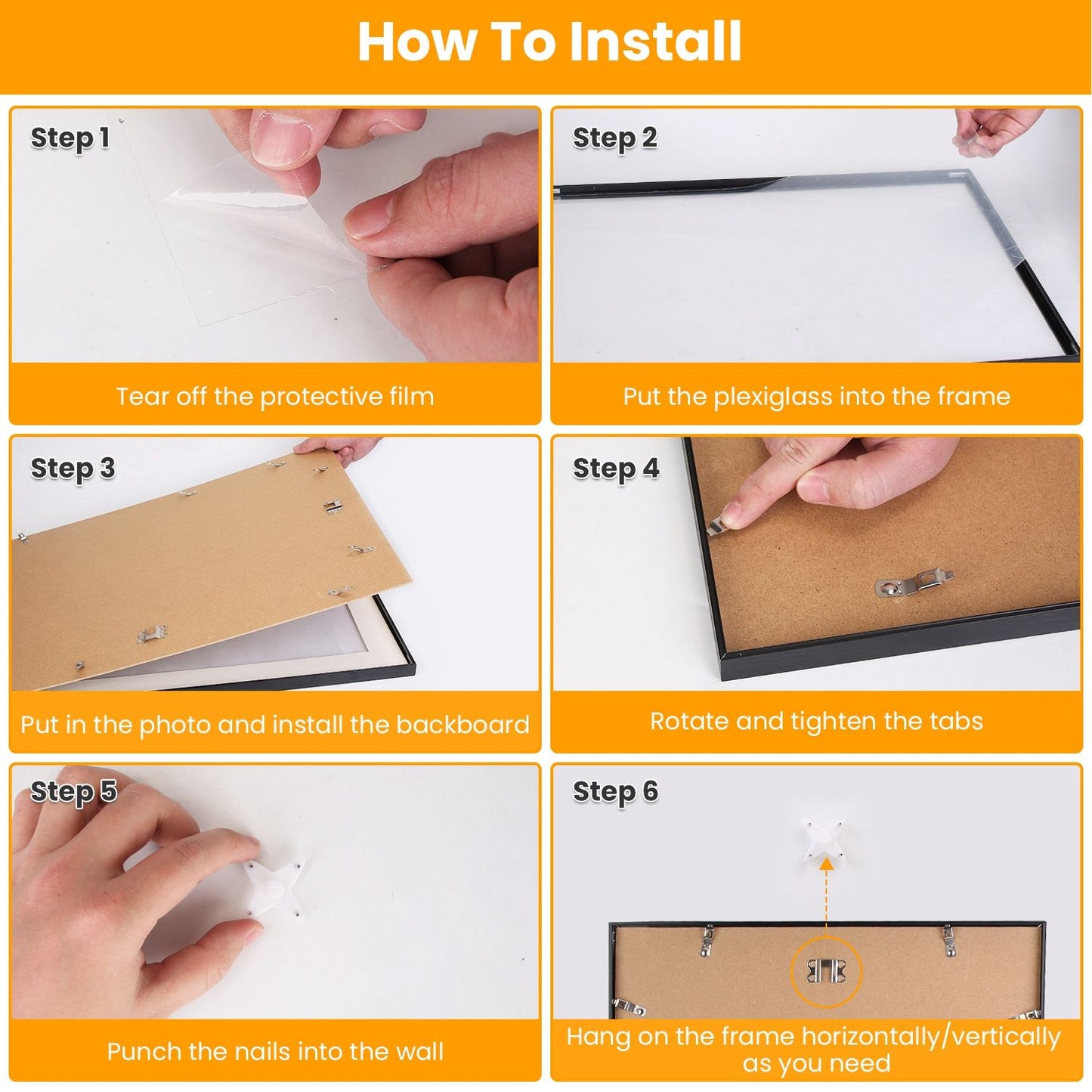 How To Install

Step 1

Tear off the protective film

Step 2

Put the plexiglass into the frame

Step 3

Put in the photo and install the backboard

Step 4

Rotate and tighten the tabs

Step 5

Punch the nails into the wall

Step 6

Hang on the frame horizontally/vertically as you need