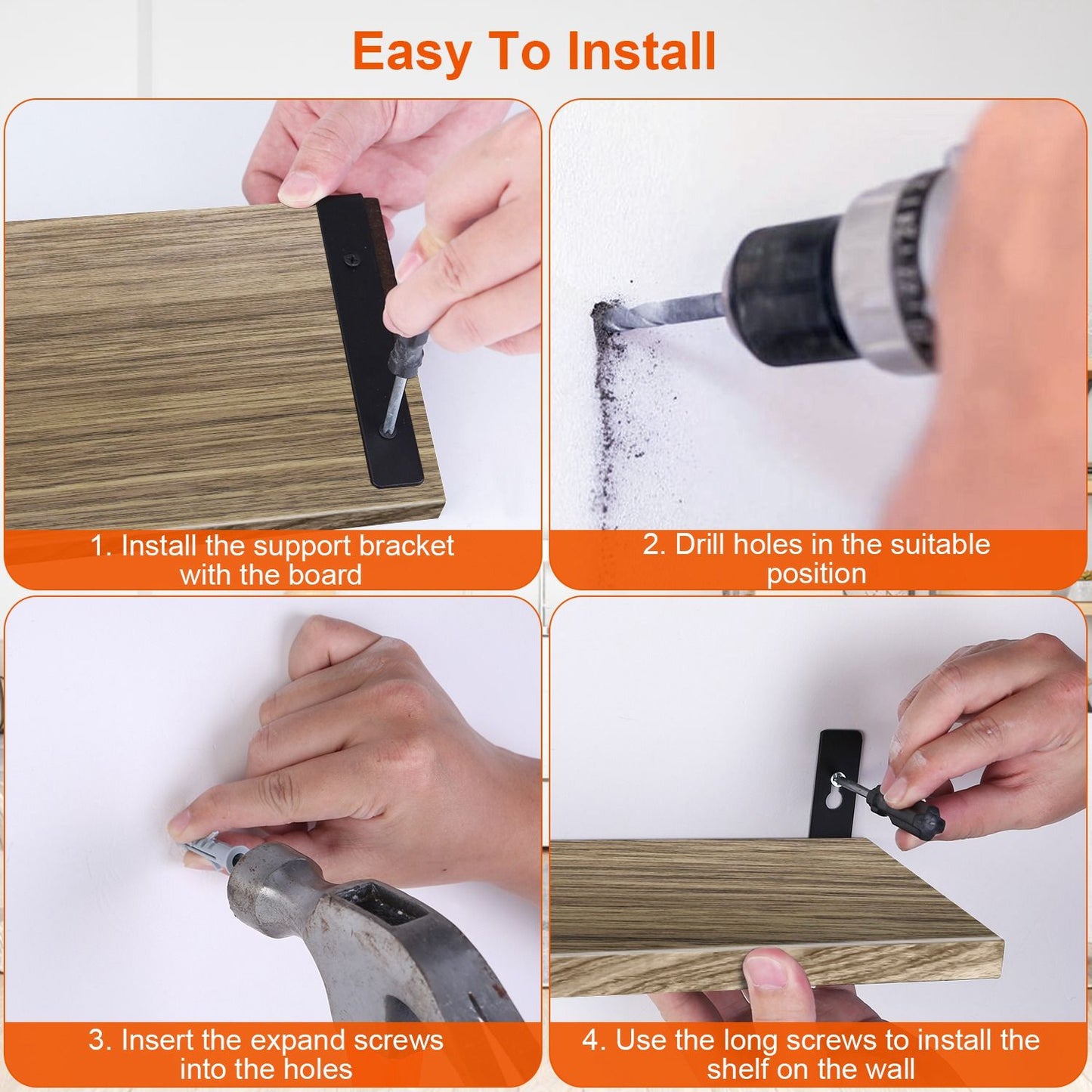 Easy To Install

1. Install the support bracket with the board

2. Drill holes in the suitable position

3. Insert the expand screws into the holes

4. Use the long screws to install the shelf on the wall